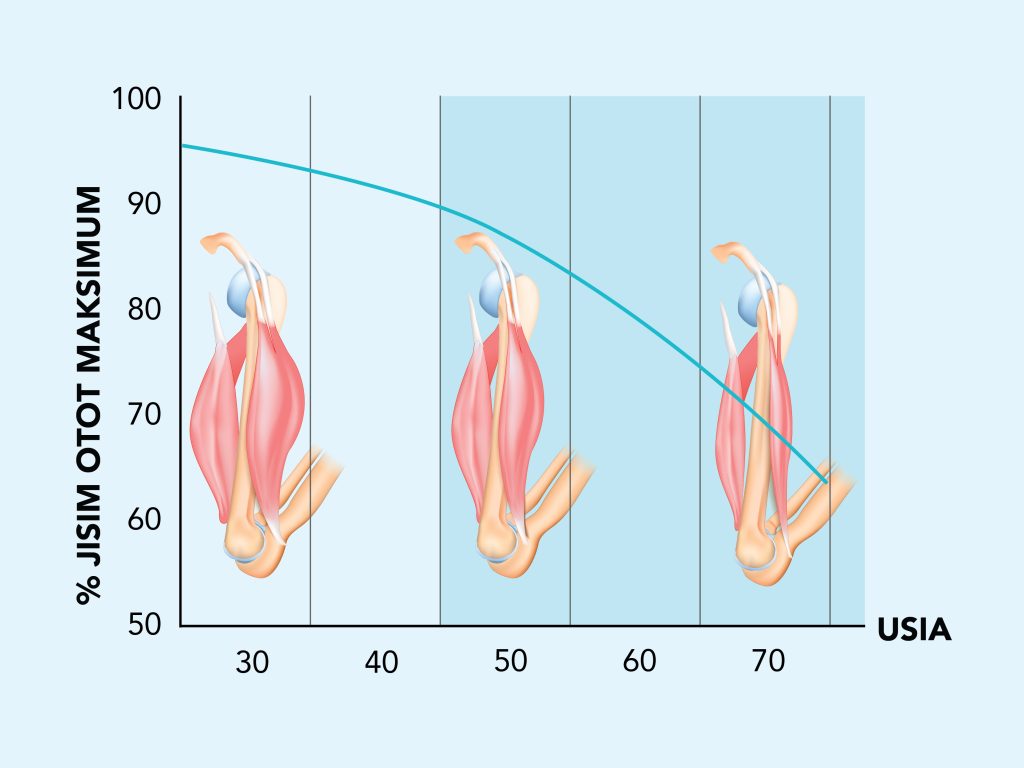 % JISIM OTOT MAKSIMUM

100
90
80
70
60
50

30
40
50
60
70

USIA